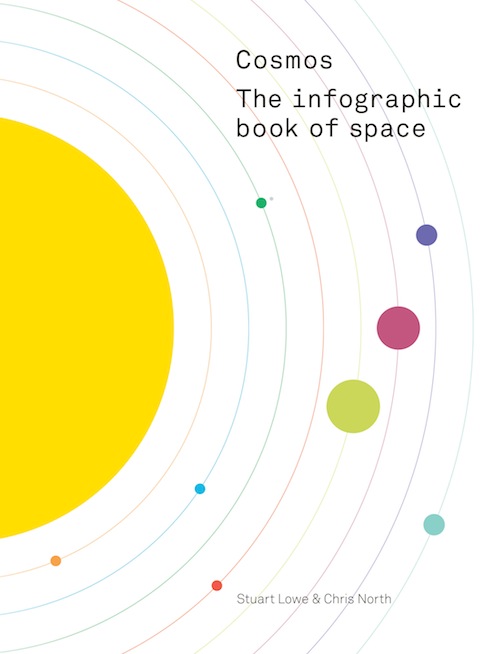 Cosmos

The infographic book of space

Stuart Lowe & Chris North